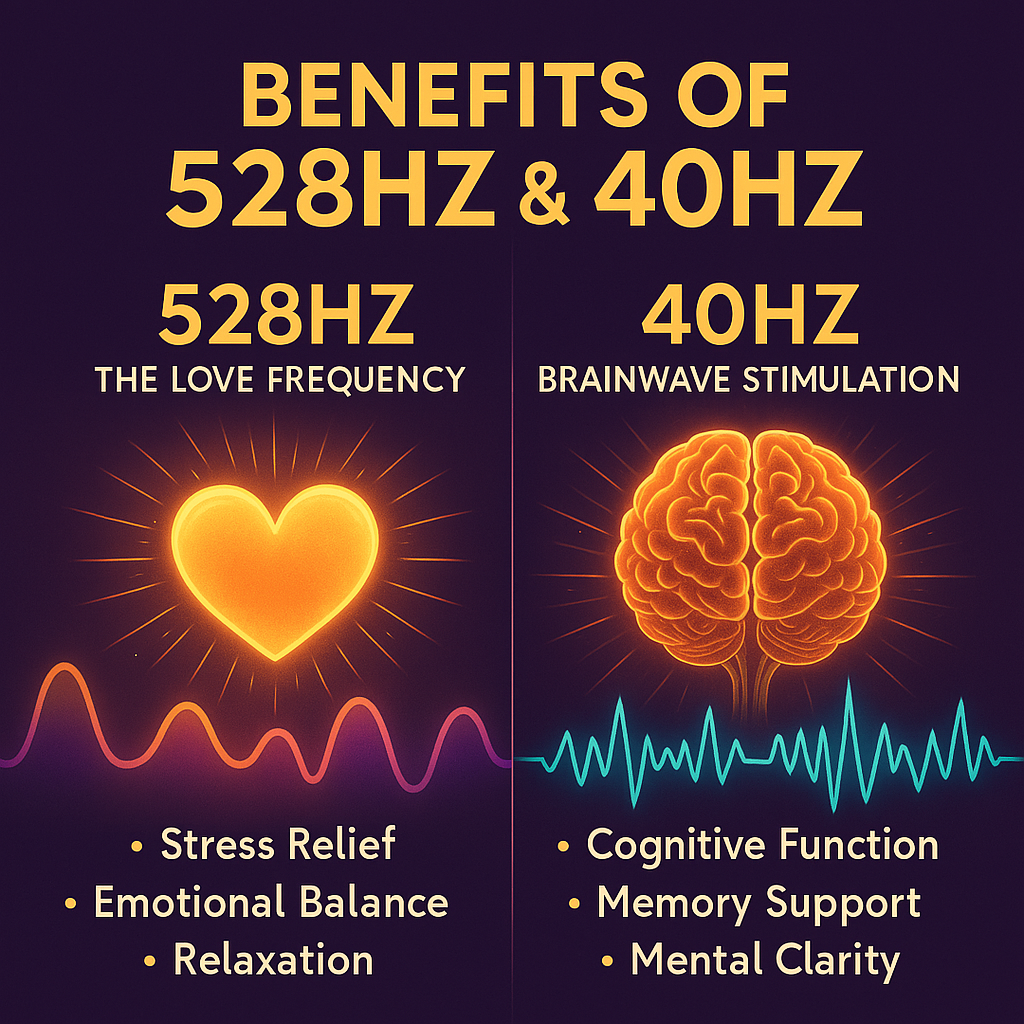 BENEFITS OF 528HZ & 40HZ

528HZ
THE LOVE FREQUENCY

• Stress Relief
• Emotional Balance
• Relaxation

40HZ
BRAINWAVE STIMULATION

• Cognitive Function
• Memory Support
• Mental Clarity